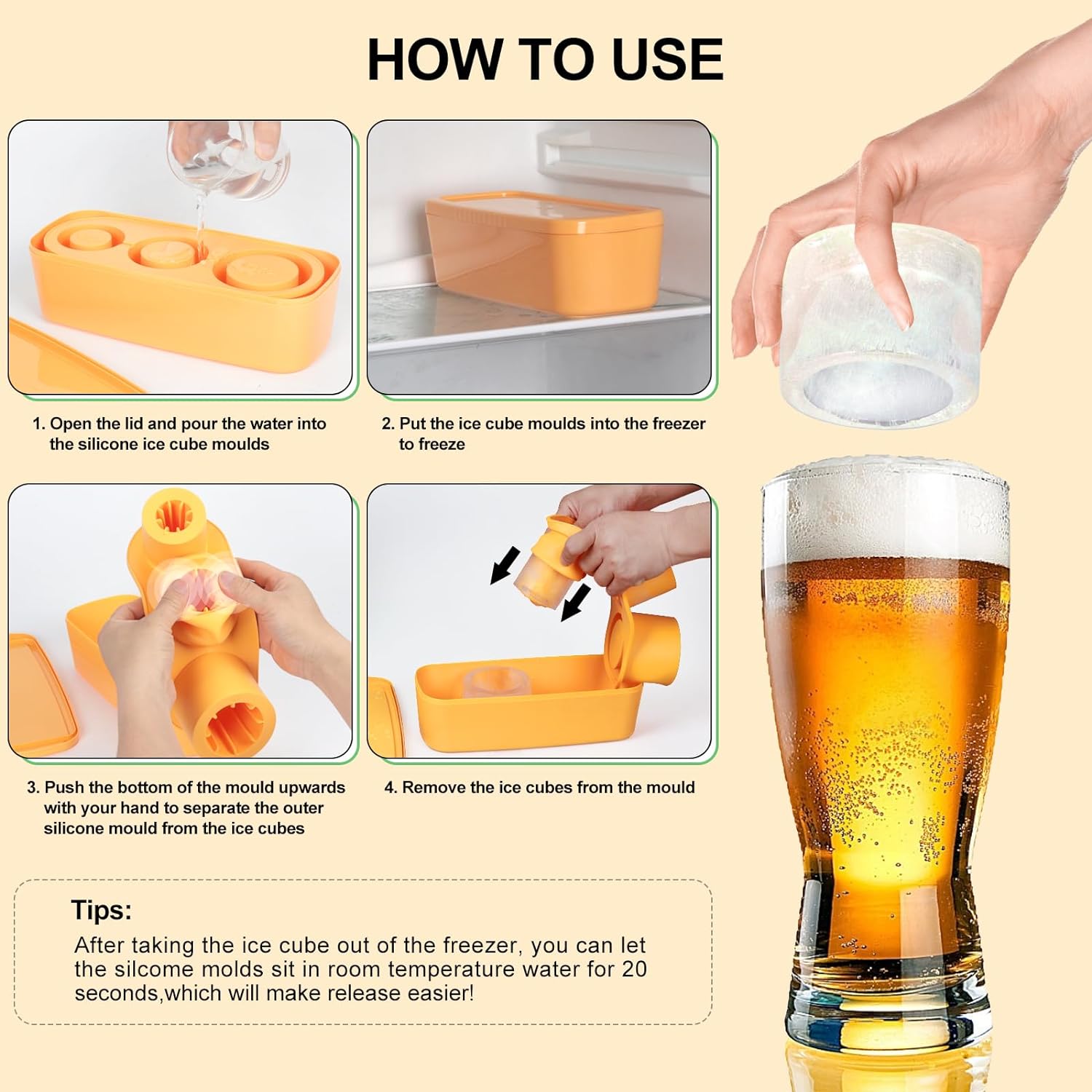 HOW TO USE

1. Open the lid and pour the water into the silicone ice cube moulds

2. Put the ice cube moulds into the freezer to freeze

3. Push the bottom of the mould upwards with your hand to separate the outer silicone mould from the ice cubes

4. Remove the ice cubes from the mould

Tips:
After taking the ice cube out of the freezer, you can let the silcome molds sit in room temperature water for 20 seconds,which will make release easier!